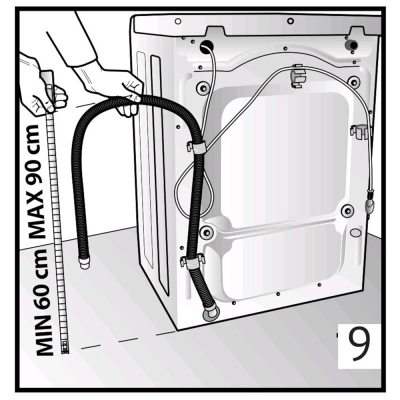 MIN 60 cm MAX 90 cm

9