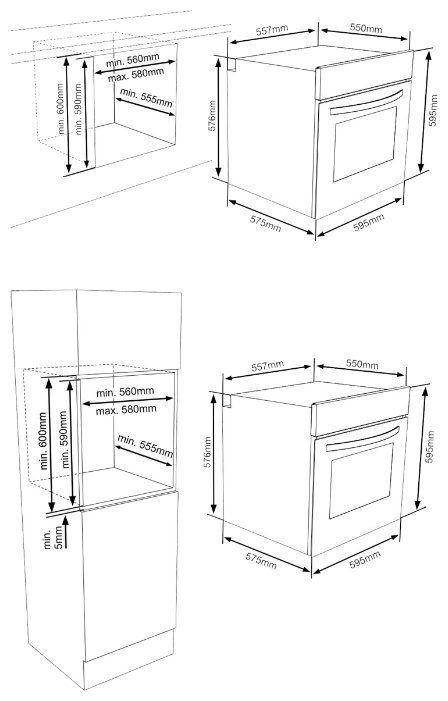 min. 600mm
min. 590mm
min. 560mm
max. 580mm
min. 555mm

557mm
550mm
576mm
595mm
575mm
595mm

min. 600mm
min. 590mm
min. 560mm
max. 580mm
min. 555mm
min. 5mm

557mm
550mm
576mm
595mm
575mm
595mm