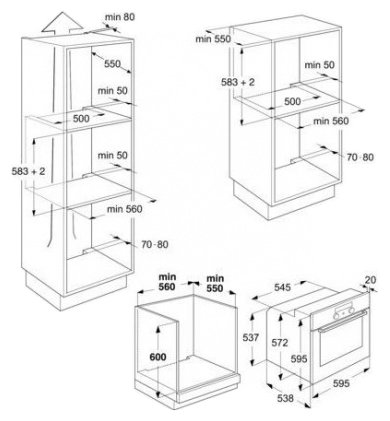 min 80
550
min 50
500
583 + 2
min 50
min 560
70-80

min 550
583 + 2
min 50
500
min 560
70-80

min 560
min 550
600

545
20
537
572
595
595
538