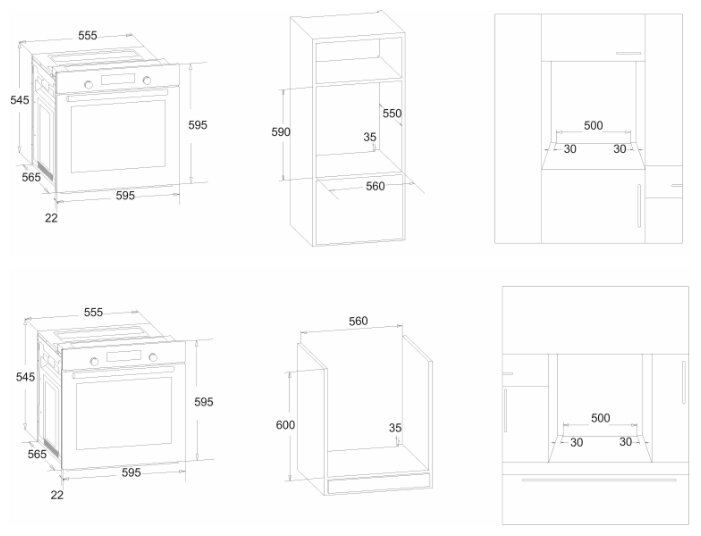 555
545
595
565
595
22

590
550
35
560

500
30
30

555
545
595
565
595
22

560
600
35

500
30
30